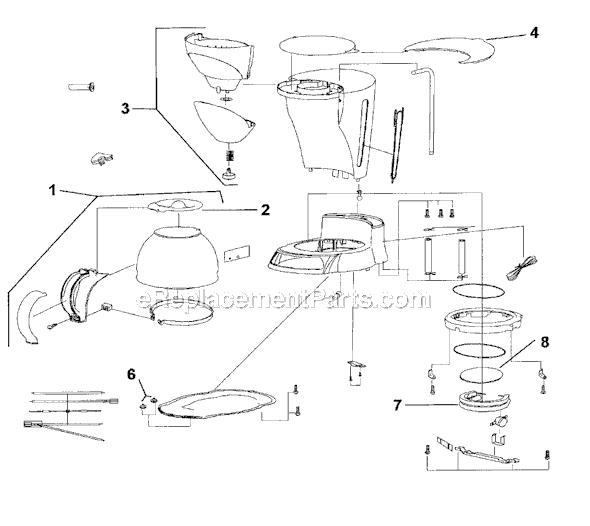 4
3
1
2
eReplacementParts.com
8
6
7